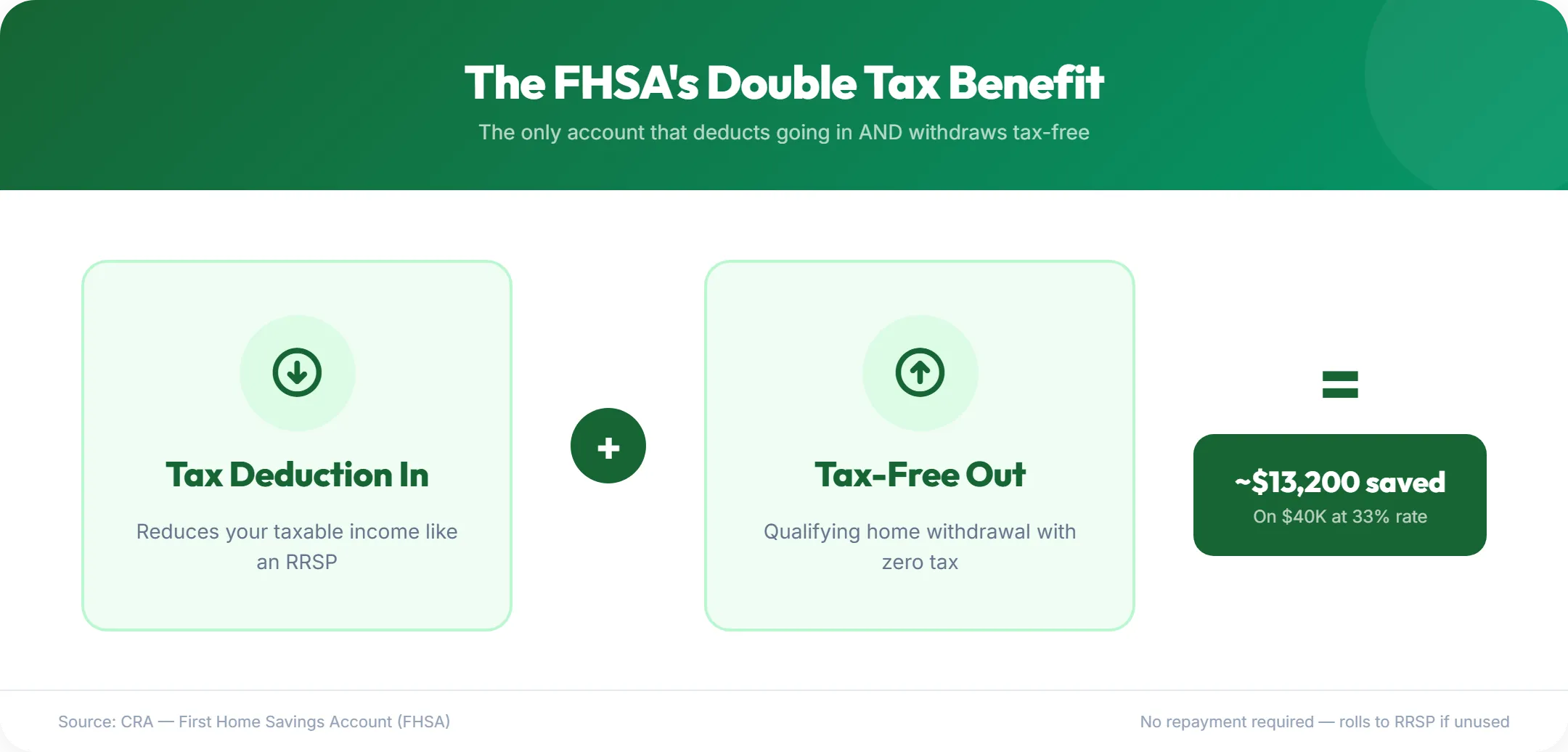 The FHSA's Double Tax Benefit

The only account that deducts going in AND withdraws tax-free

Tax Deduction In

Reduces your taxable income like an RRSP

+

Tax-Free Out

Qualifying home withdrawal with zero tax

=

~$13,200 saved

On $40K at 33% rate

Source: CRA — First Home Savings Account (FHSA)

No repayment required — rolls to RRSP if unused